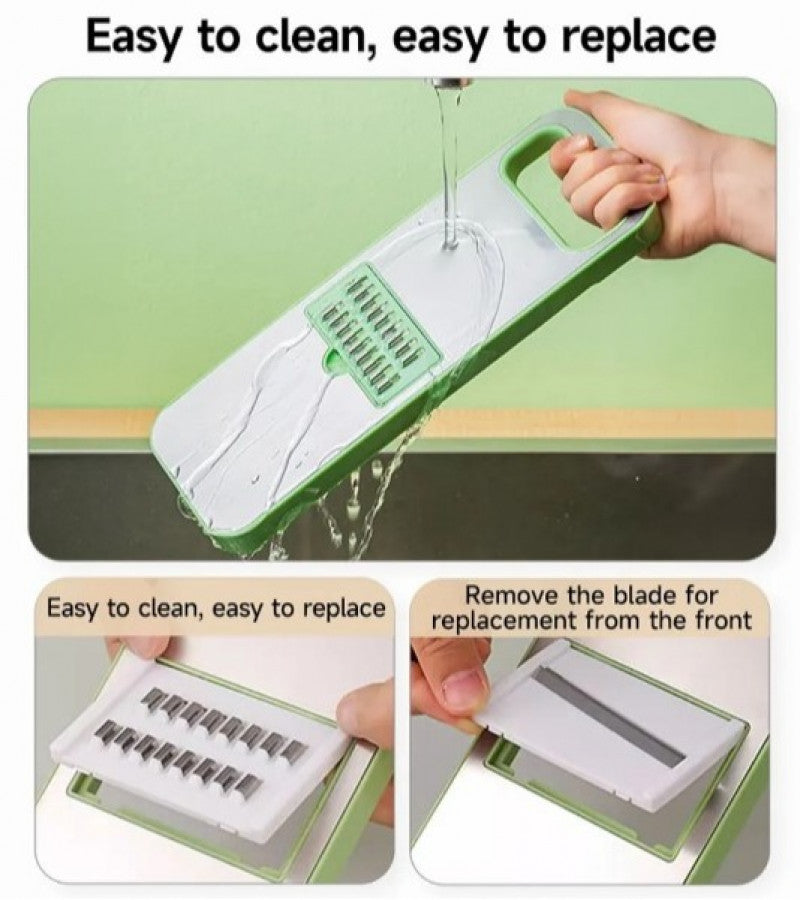 Easy to clean, easy to replace

Easy to clean, easy to replace

Remove the blade for replacement from the front